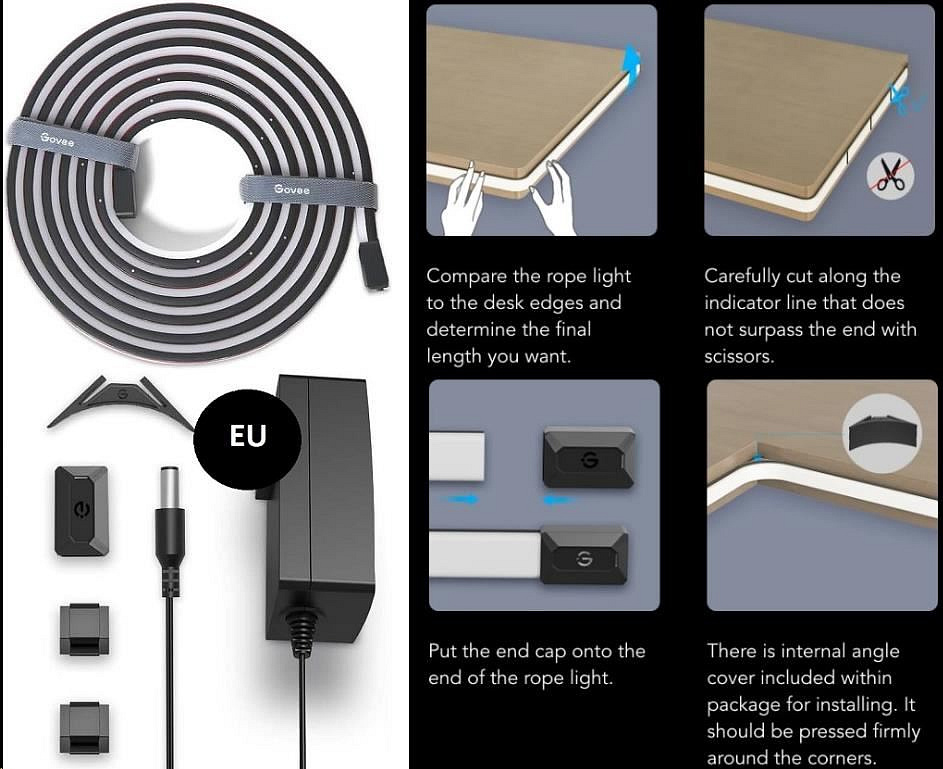 Govee

Govee

EU

Compare the rope light to the desk edges and determine the final length you want.

Carefully cut along the indicator line that does not surpass the end with scissors.

Put the end cap onto the end of the rope light.

There is internal angle cover included within package for installing. It should be pressed firmly around the corners.